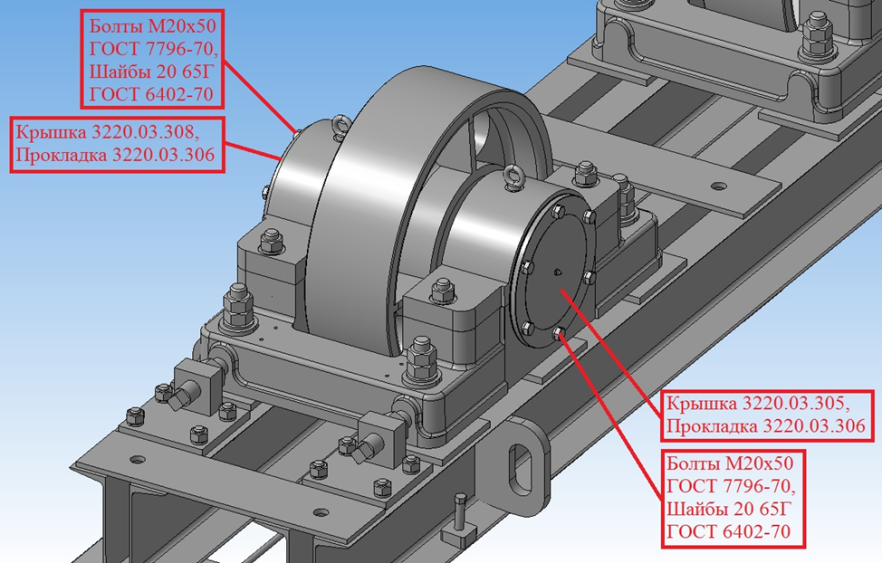 Болты М20х50
ГОСТ 7796-70,
Шайбы 20 65Г
ГОСТ 6402-70

Крышка 3220.03.308,
Прокладка 3220.03.306

Крышка 3220.03.305,
Прокладка 3220.03.306

Болты М20х50
ГОСТ 7796-70,
Шайбы 20 65Г
ГОСТ 6402-70